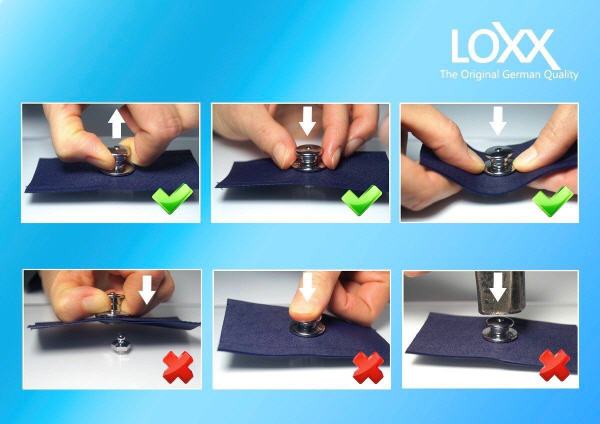 LOXX
The Original German Quality